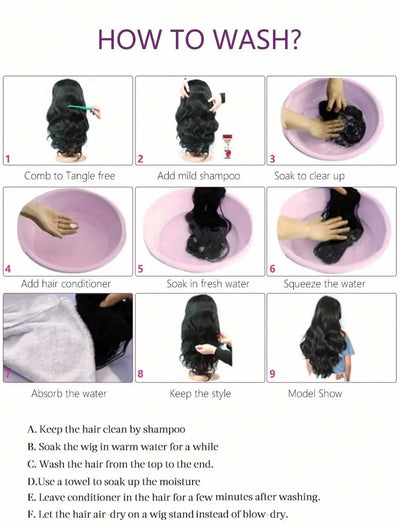 HOW TO WASH?

1
Comb to Tangle free

2
Add mild shampoo

3
Soak to clear up

4
Add hair conditioner

5
Soak in fresh water

6
Squeeze the water

7
Absorb the water

8
Keep the style

9
Model Show

A. Keep the hair clean by shampoo
B. Soak the wig in warm water for a while
C. Wash the hair from the top to the end.
D.Use a towel to soak up the moisture
E. Leave conditioner in the hair for a few minutes after washing.
F. Let the hair air-dry on a wig stand instead of blow-dry.