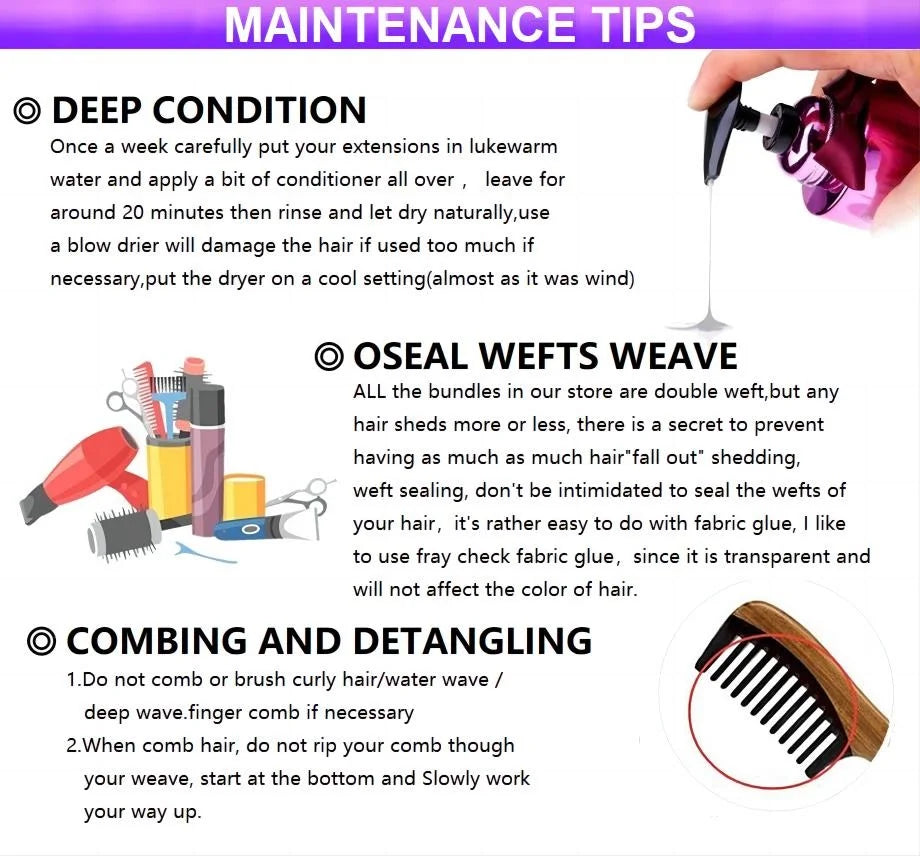 MAINTENANCE TIPS

◎ DEEP CONDITION
Once a week carefully put your extensions in lukewarm water and apply a bit of conditioner all over ,   leave for around 20 minutes then rinse and let dry naturally,use a blow drier will damage the hair if used too much if necessary,put the dryer on a cool setting(almost as it was wind)

◎ OSEAL WEFTS WEAVE
ALL the bundles in our store are double weft,but any hair sheds more or less, there is a secret to prevent having as much as much hair"fall out" shedding, weft sealing, don't be intimidated to seal the wefts of your hair,  it's rather easy to do with fabric glue, I like to use fray check fabric glue,  since it is transparent and will not affect the color of hair.

◎ COMBING AND DETANGLING
1.Do not comb or brush curly hair/water wave / deep wave.finger comb if necessary
2.When comb hair, do not rip your comb though your weave, start at the bottom and Slowly work your way up.